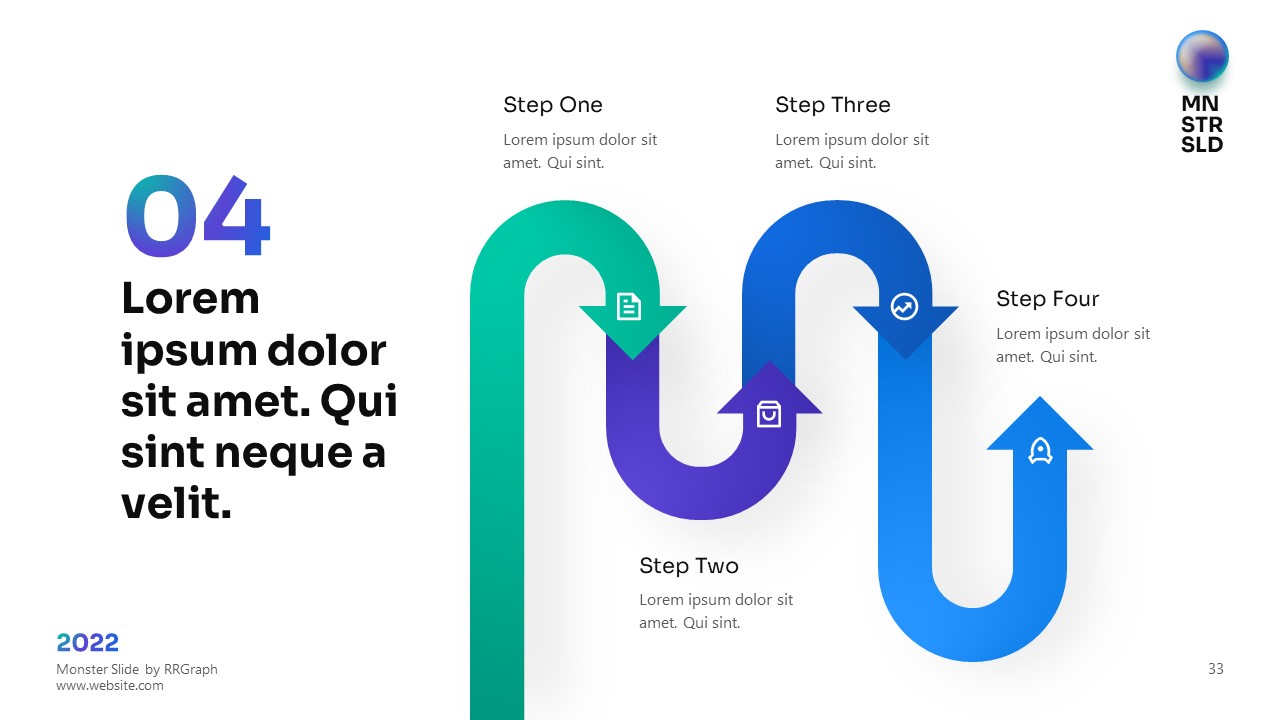 MN
STR
SLD

04

Lorem ipsum dolor sit amet. Qui sint neque a velit.

Step One

Lorem ipsum dolor sit amet. Qui sint.

Step Three

Lorem ipsum dolor sit amet. Qui sint.

Step Four

Lorem ipsum dolor sit amet. Qui sint.

Step Two

Lorem ipsum dolor sit amet. Qui sint.

2022

Monster Slide by RRGraph
www.website.com

33